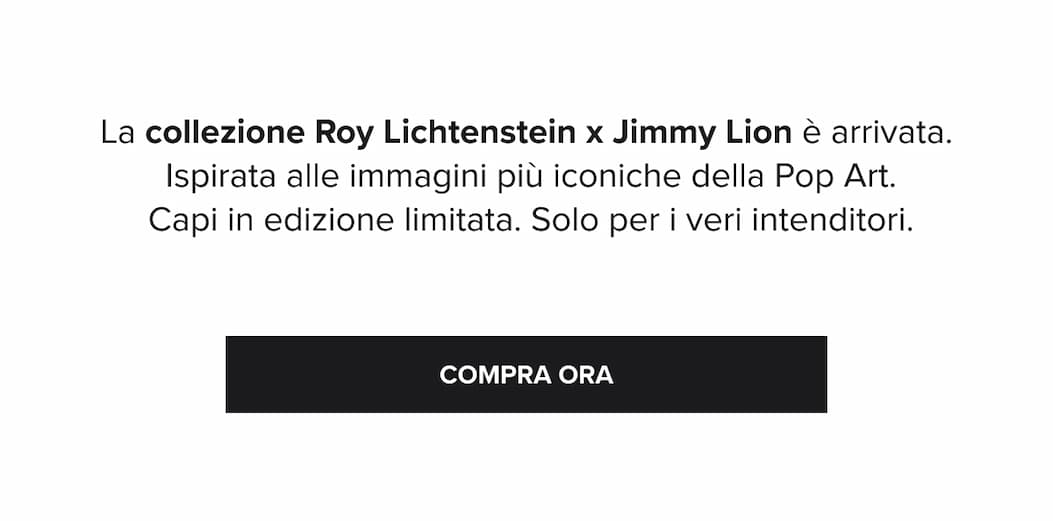 La collezione Roy Lichtenstein x Jimmy Lion è arrivata. Ispirata alle immagini più iconiche della Pop Art. Capi in edizione limitata. Solo per i veri intenditori.

COMPRA ORA