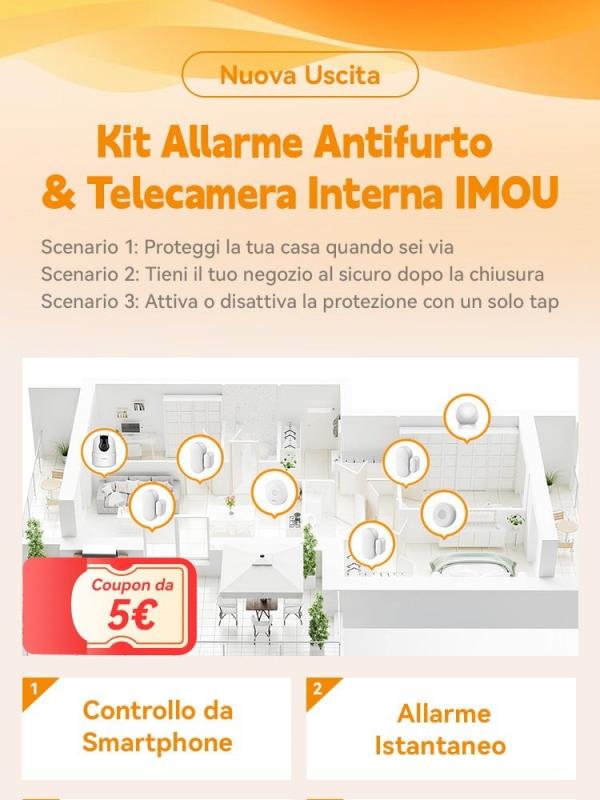 Nuova Uscita

Kit Allarme Antifurto & Telecamera Interna IMOU

Scenario 1: Proteggi la tua casa quando sei via
Scenario 2: Tieni il tuo negozio al sicuro dopo la chiusura
Scenario 3: Attiva o disattiva la protezione con un solo tap

Coupon da 5€

1 Controllo da Smartphone

2 Allarme Istantaneo