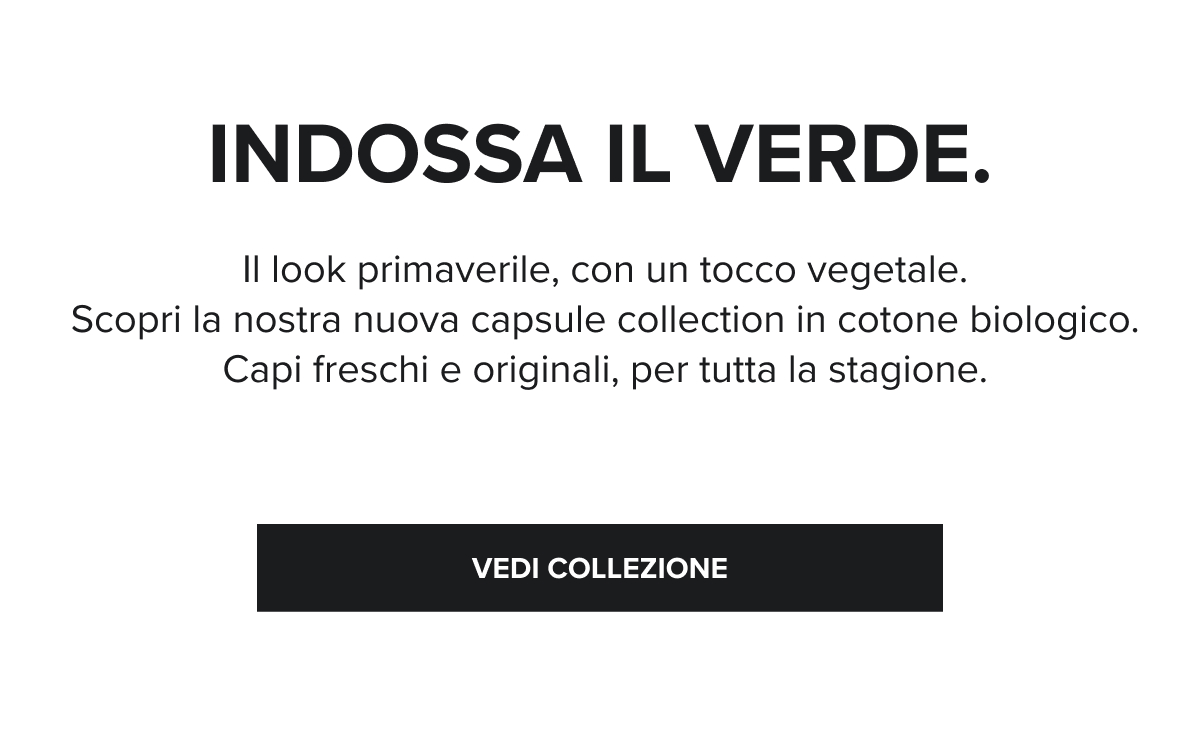 INDOSSA IL VERDE.

Il look primaverile, con un tocco vegetale.
Scopri la nostra nuova capsule collection in cotone biologico.
Capi freschi e originali, per tutta la stagione.

VEDI COLLEZIONE