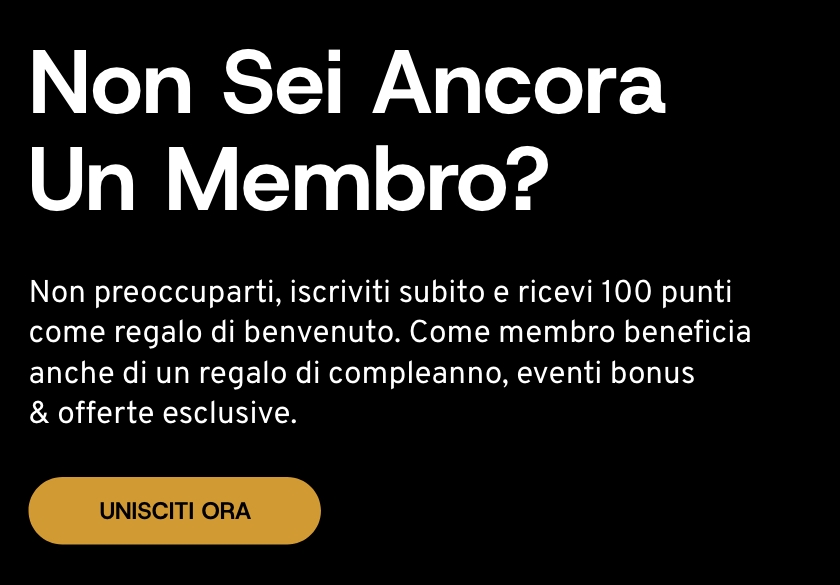 Non Sei Ancora
Un Membro?

Non preoccuparti, iscriviti subito e ricevi 100 punti come regalo di benvenuto. Come membro beneficia anche di un regalo di compleanno, eventi bonus & offerte esclusive.

UNISCITI ORA