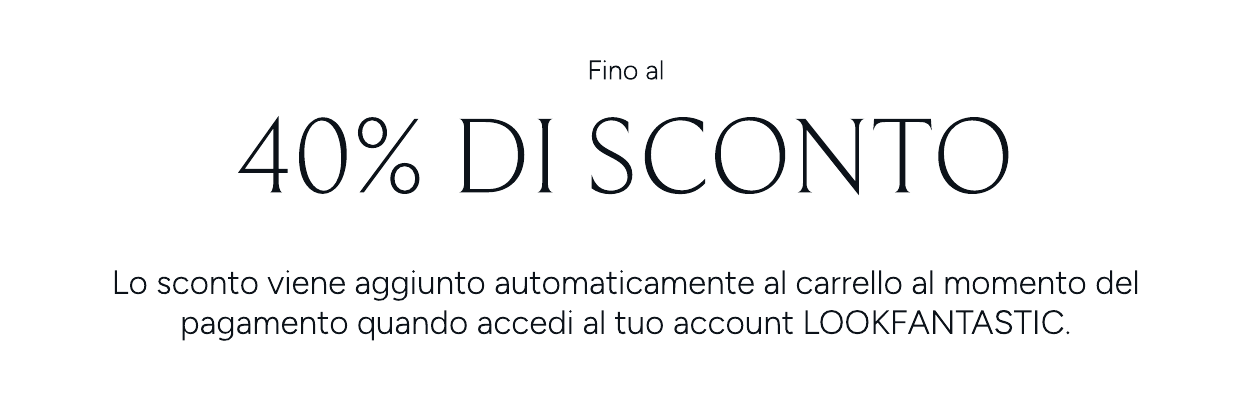 Fino al

40% DI SCONTO

Lo sconto viene aggiunto automaticamente al carrello al momento del pagamento quando accedi al tuo account LOOKFANTASTIC.