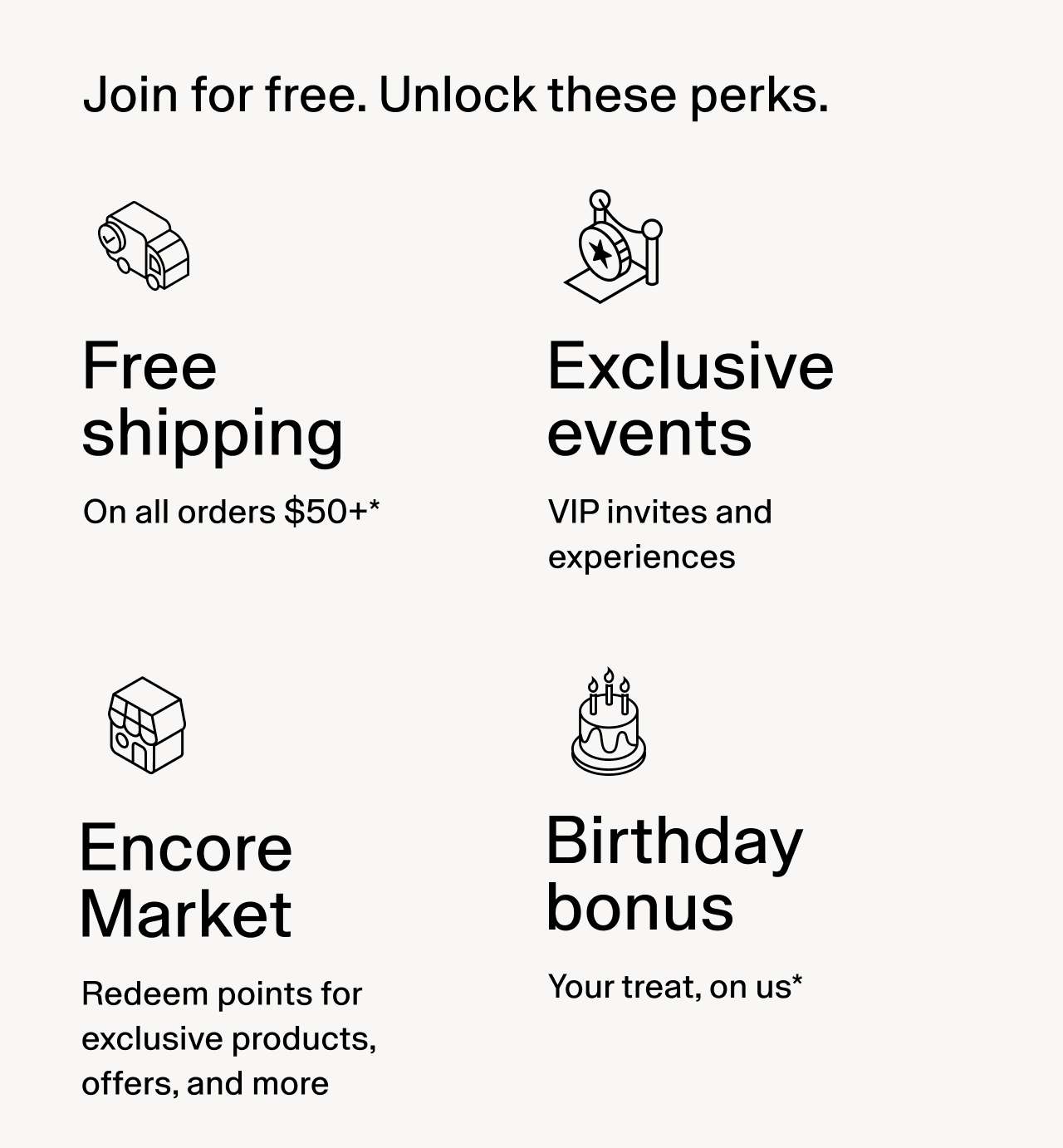 Join for free. Unlock these perks.

Free shipping

On all orders $50+*

Exclusive events

VIP invites and experiences

Encore Market

Redeem points for exclusive products, offers, and more

Birthday bonus

Your treat, on us*