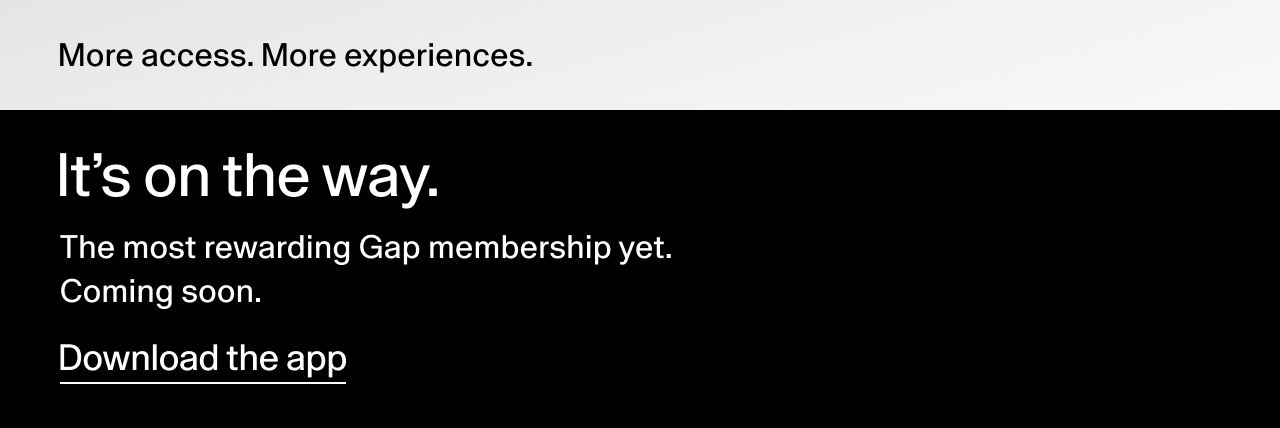 More access. More experiences.

It's on the way.

The most rewarding Gap membership yet.
Coming soon.

Download the app