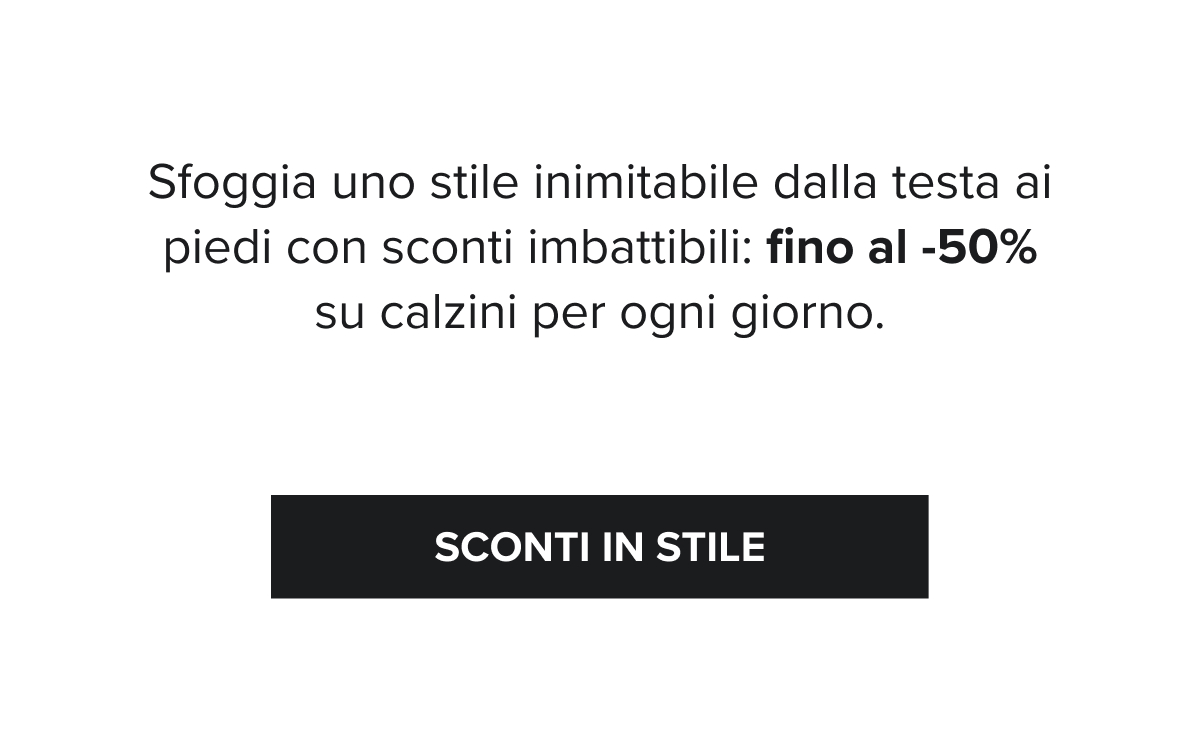 Sfoggia uno stile inimitabile dalla testa ai piedi con sconti imbattibili: fino al -50% su calzini per ogni giorno.

SCONTI IN STILE