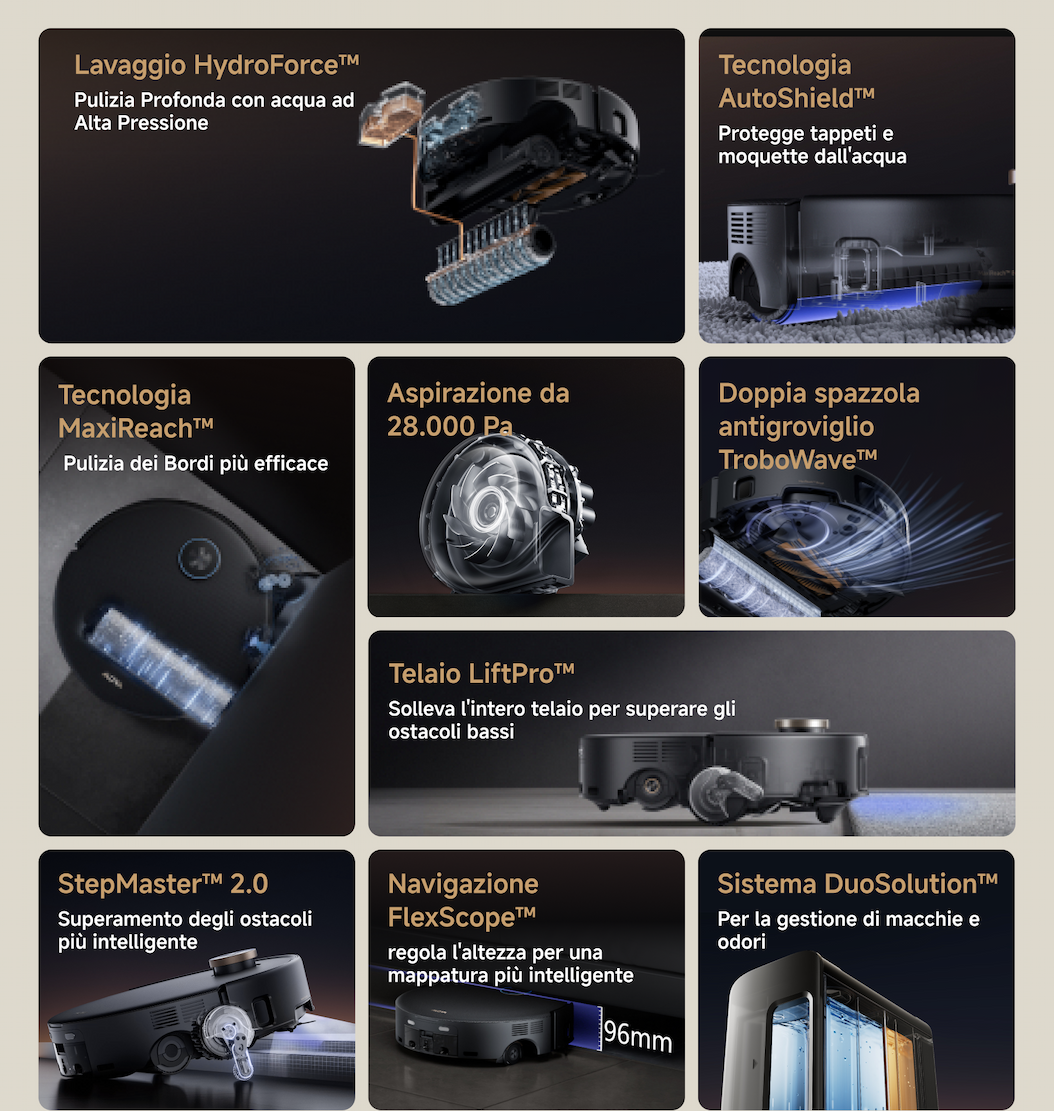 Lavaggio HydroForce™
Pulizia Profonda con acqua ad Alta Pressione

Tecnologia AutoShield™
Protegge tappeti e moquette dall'acqua

Tecnologia MaxiReach™
Pulizia dei Bordi più efficace

Aspirazione da 28.000 Pa

Doppia spazzola antigroviglio TroboWave™

Telaio LiftPro™
Solleva l'intero telaio per superare gli ostacoli bassi

StepMaster™ 2.0
Superamento degli ostacoli più intelligente

Navigazione FlexScope™
regola l'altezza per una mappatura più intelligente

96mm

Sistema DuoSolution™
Per la gestione di macchie e odori