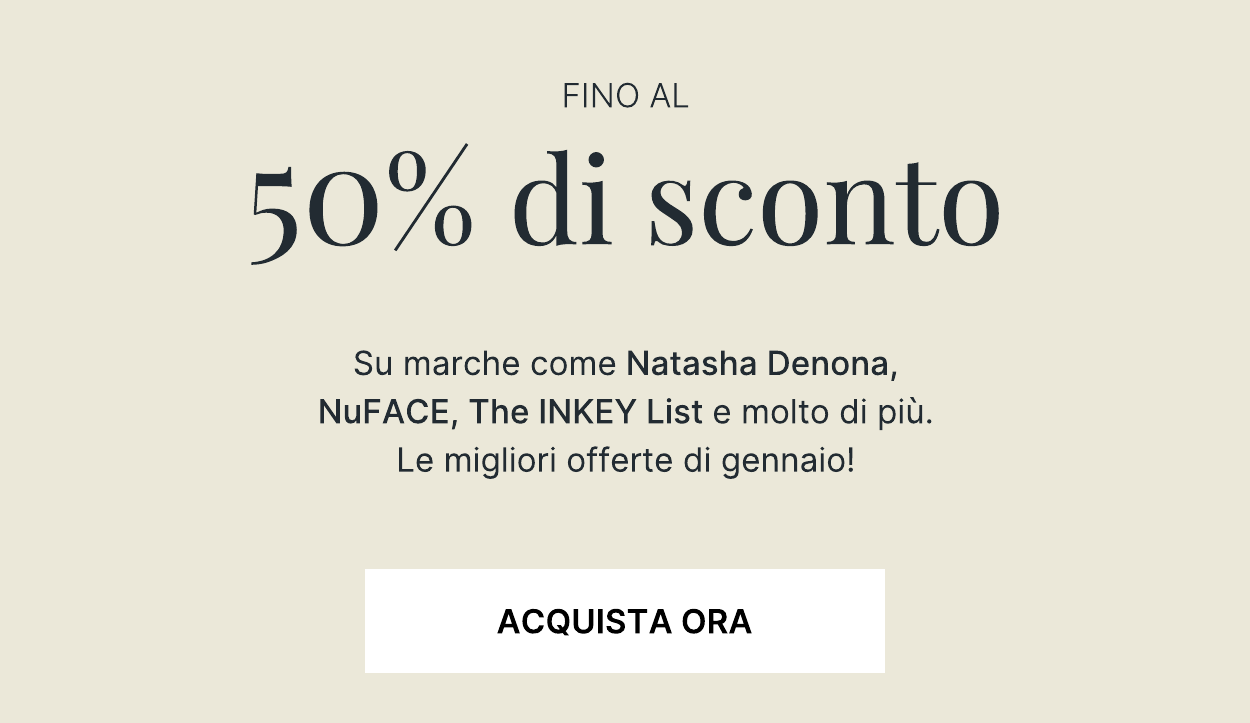 FINO AL

50% di sconto

Su marche come Natasha Denona, NuFACE, The INKEY List e molto di più. Le migliori offerte di gennaio!

ACQUISTA ORA