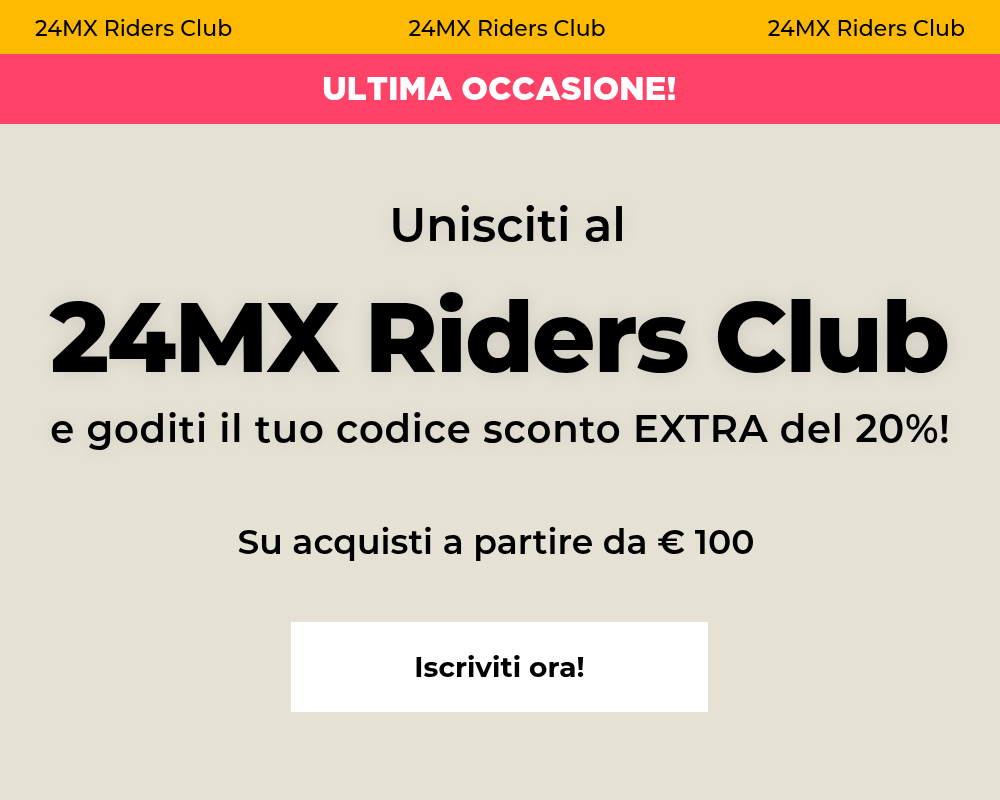 24MX Riders Club 24MX Riders Club 24MX Riders Club

ULTIMA OCCASIONE!

Unisciti al

24MX Riders Club

e goditi il tuo codice sconto EXTRA del 20%!

Su acquisti a partire da € 100

Iscriviti ora!