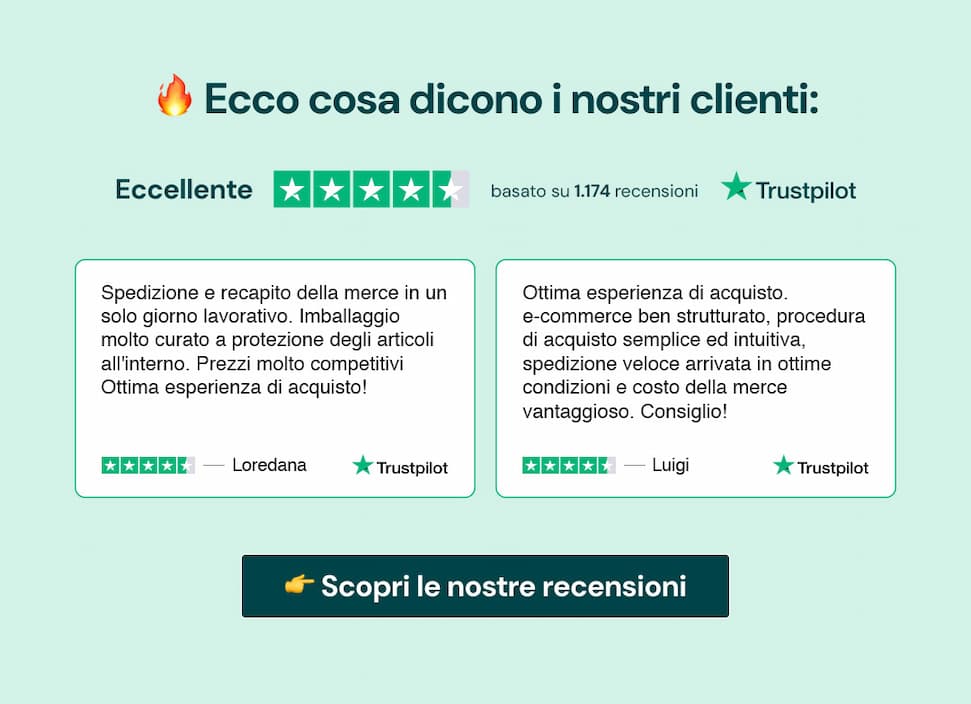 🔥 Ecco cosa dicono i nostri clienti:

Eccellente basato su 1.174 recensioni Trustpilot

Spedizione e recapito della merce in un solo giorno lavorativo. Imballaggio molto curato a protezione degli articoli all'interno. Prezzi molto competitivi Ottima esperienza di acquisto!

— Loredana Trustpilot

Ottima esperienza di acquisto. e-commerce ben strutturato, procedura di acquisto semplice ed intuitiva, spedizione veloce arrivata in ottime condizioni e costo della merce vantaggioso. Consiglio!

— Luigi Trustpilot

👉 Scopri le nostre recensioni