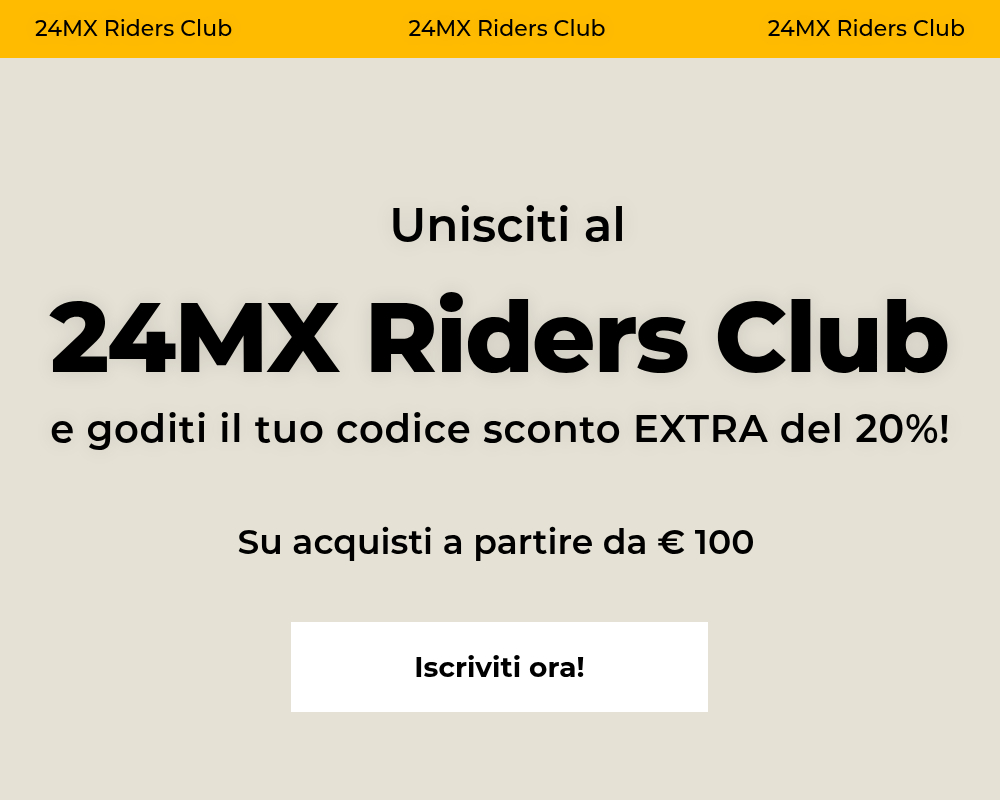 24MX Riders Club 24MX Riders Club 24MX Riders Club

Unisciti al

24MX Riders Club

e goditi il tuo codice sconto EXTRA del 20%!

Su acquisti a partire da € 100

Iscriviti ora!