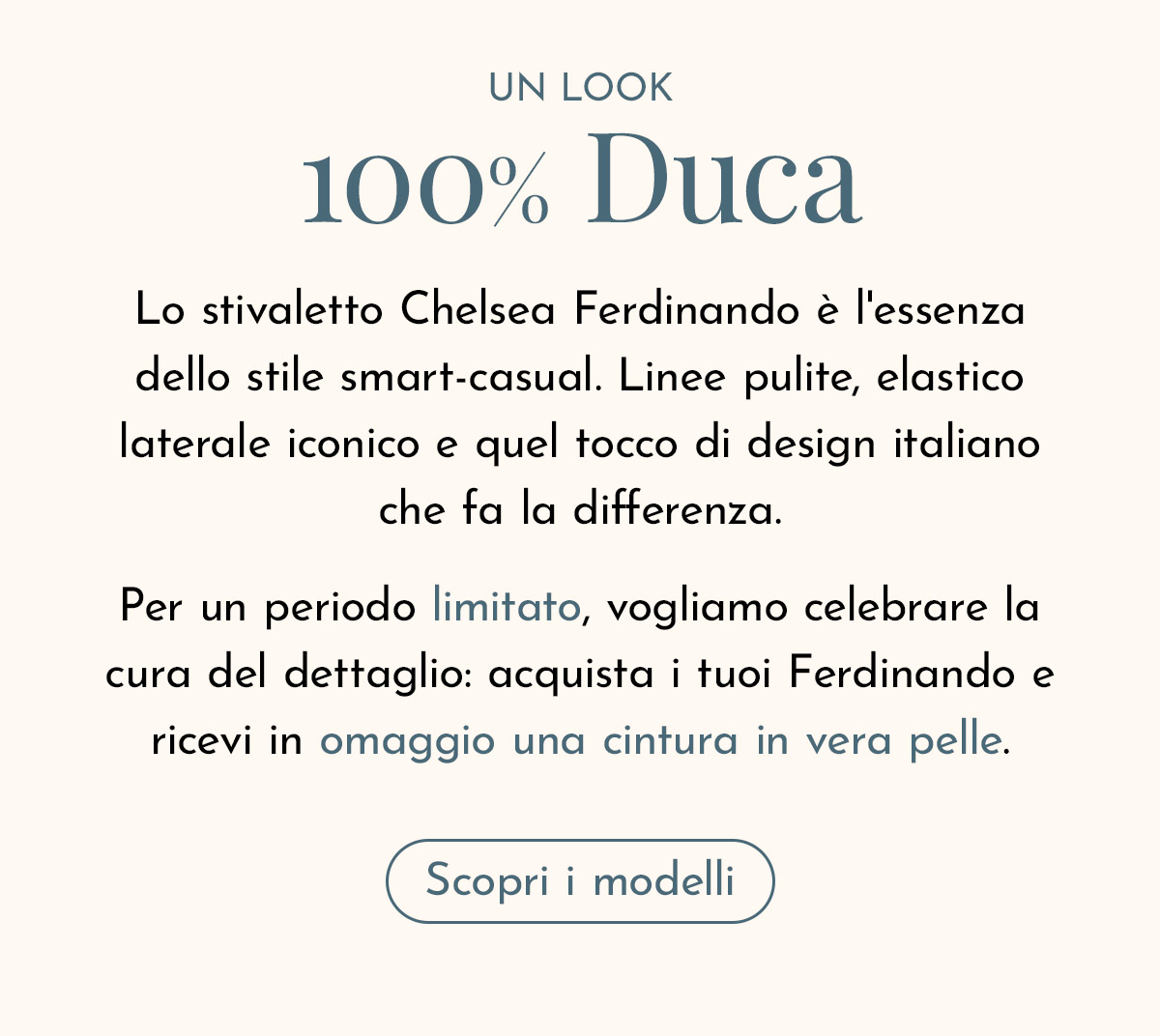 UN LOOK

100% Duca

Lo stivaletto Chelsea Ferdinando è l'essenza dello stile smart-casual. Linee pulite, elastico laterale iconico e quel tocco di design italiano che fa la differenza.

Per un periodo limitato, vogliamo celebrare la cura del dettaglio: acquista i tuoi Ferdinando e ricevi in omaggio una cintura in vera pelle.

Scopri i modelli