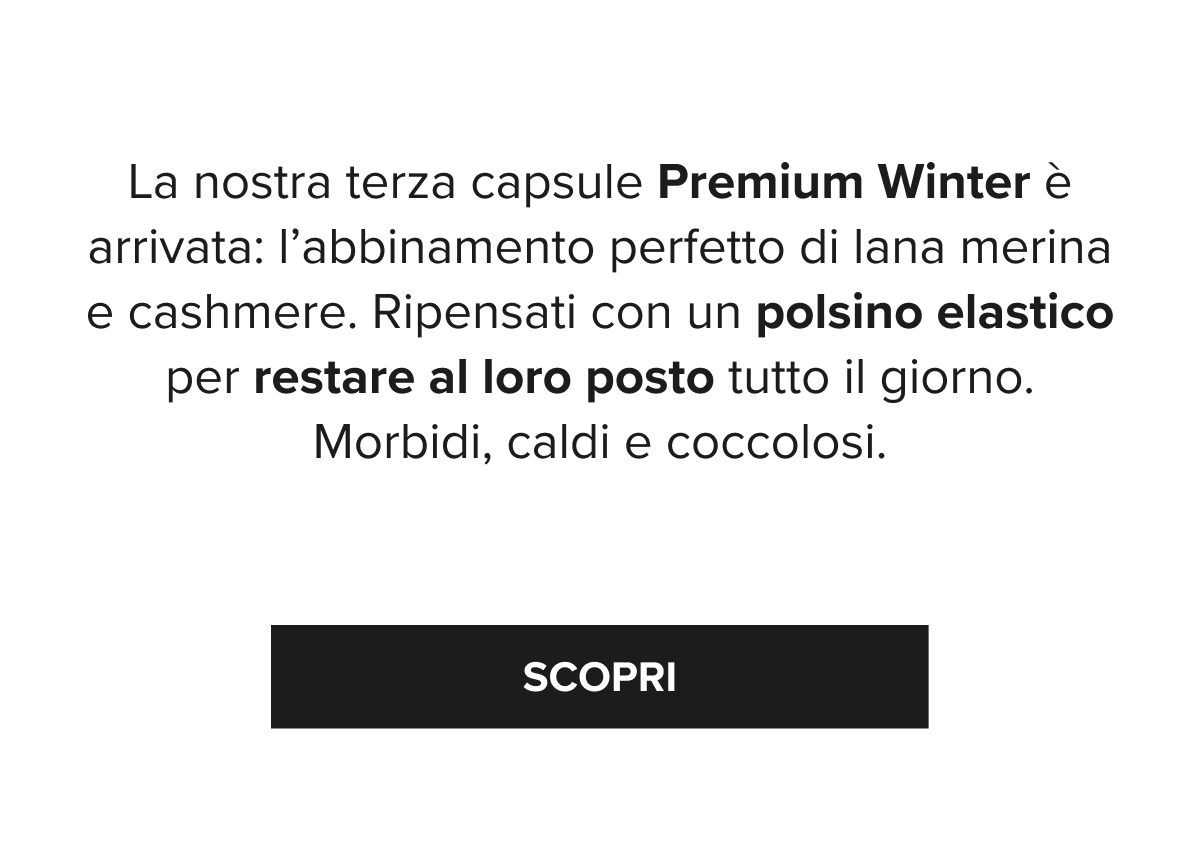 La nostra terza capsule Premium Winter è arrivata: l’abbinamento perfetto di lana merina e cashmere. Ripensati con un polsino elastico per restare al loro posto tutto il giorno. Morbidi, caldi e coccolosi.

SCOPRI