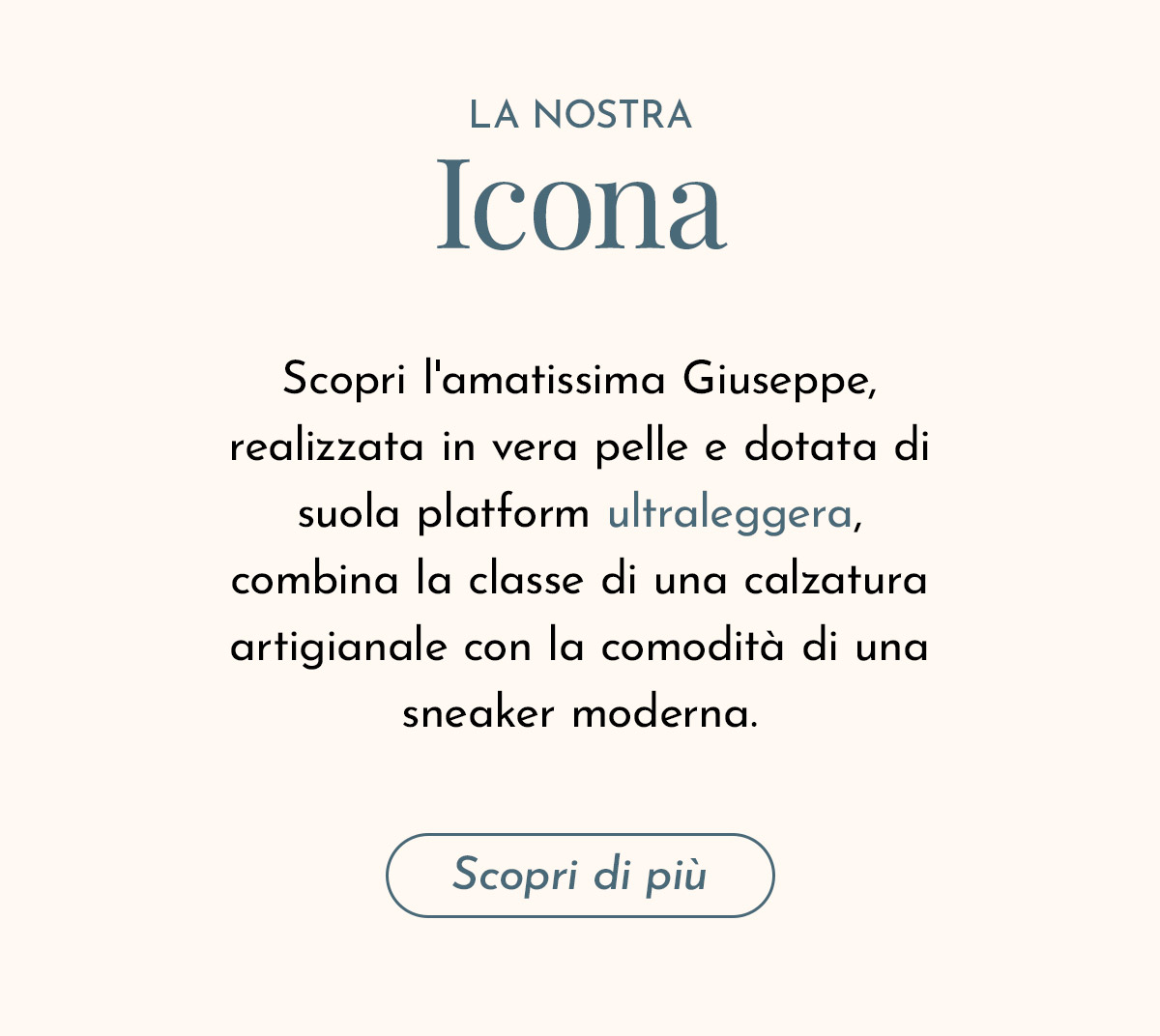 LA NOSTRA
Icona

Scopri l'amatissima Giuseppe, realizzata in vera pelle e dotata di suola platform ultraleggera, combina la classe di una calzatura artigianale con la comodità di una sneaker moderna.

Scopri di più