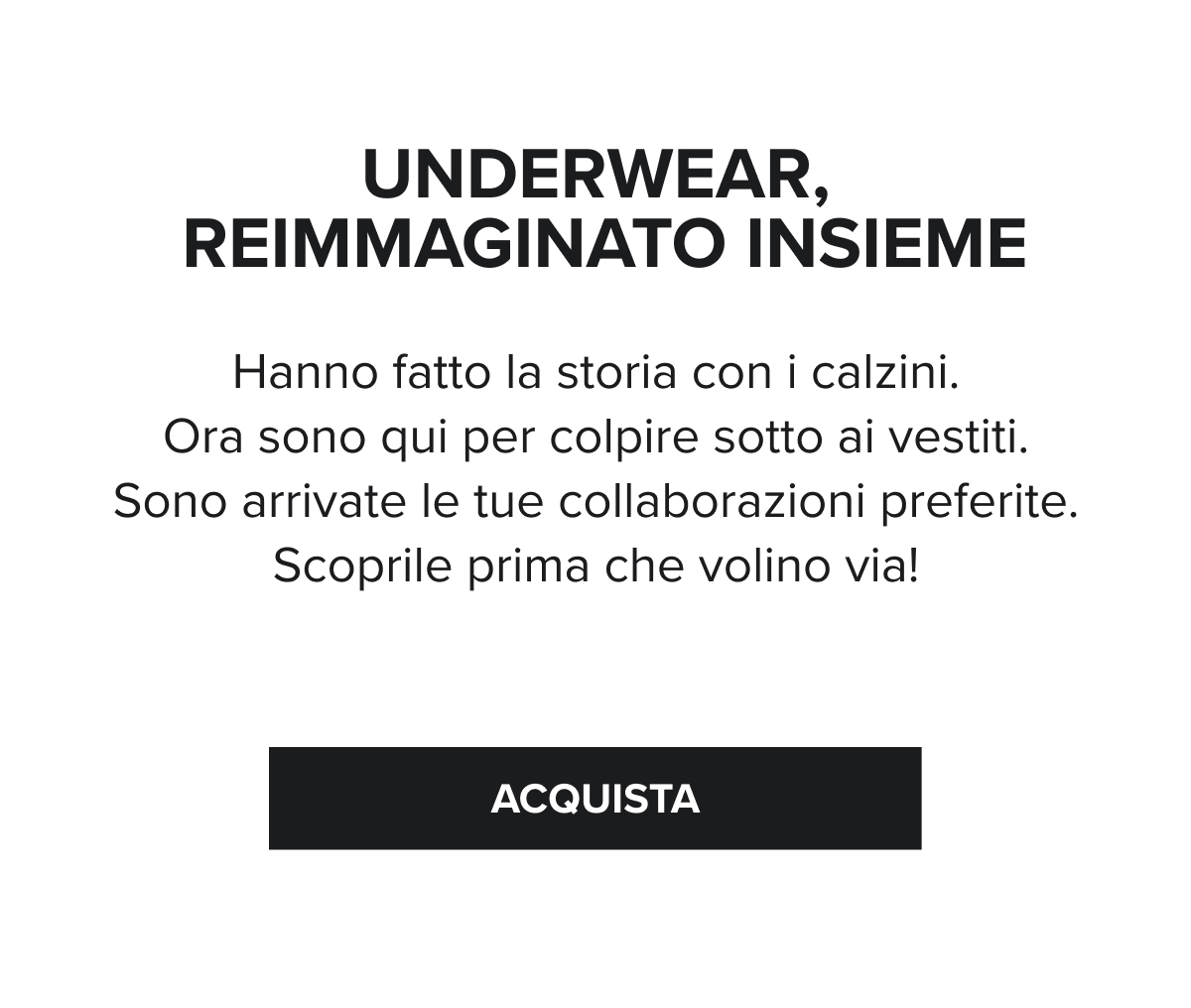 UNDERWEAR,
REIMMAGINATO INSIEME

Hanno fatto la storia con i calzini. Ora sono qui per colpire sotto ai vestiti. Sono arrivate le tue collaborazioni preferite. Scoprile prima che volino via!

ACQUISTA