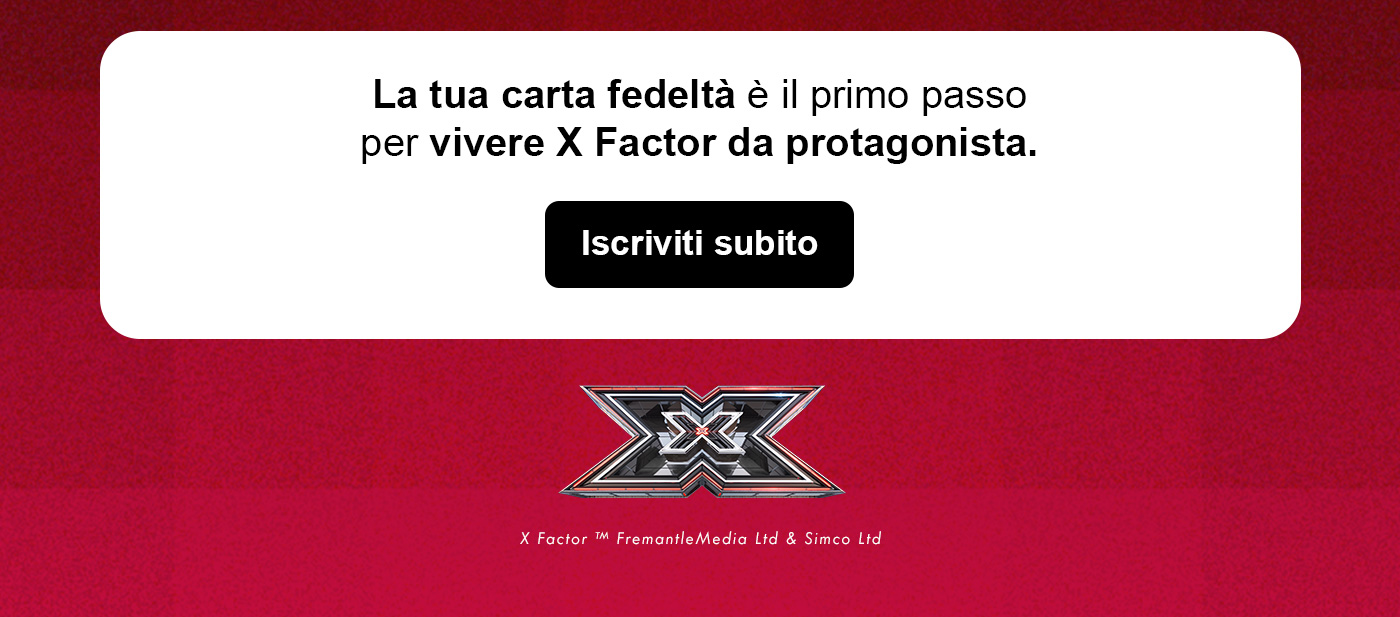 La tua carta fedeltà è il primo passo per vivere X Factor da protagonista.

Iscriviti subito

X Factor ™ FremantleMedia Ltd & Simco Ltd