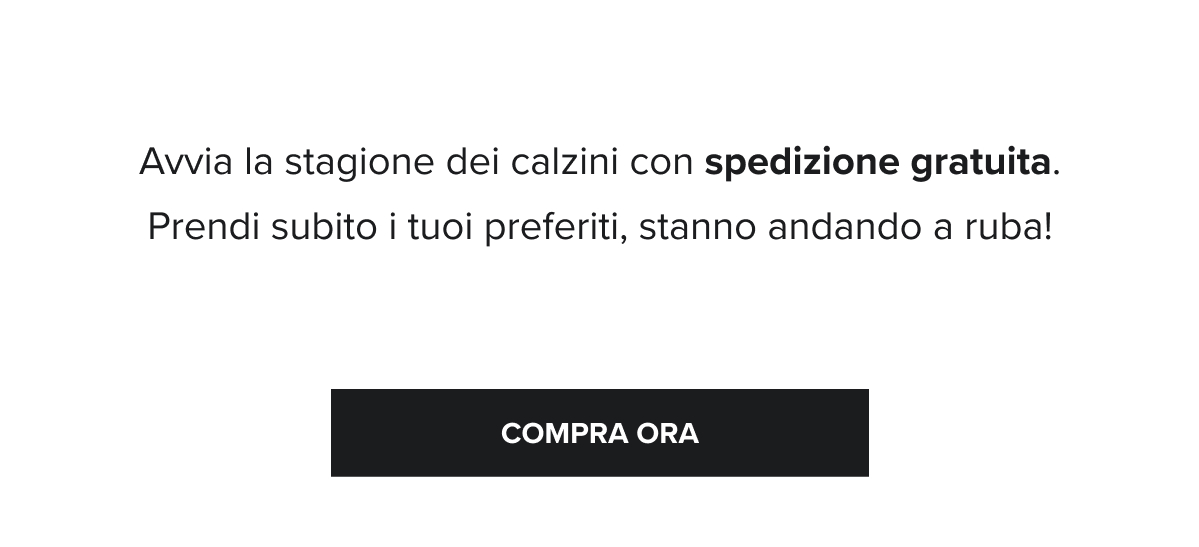 Avvia la stagione dei calzini con spedizione gratuita.
Prendi subito i tuoi preferiti, stanno andando a ruba!

COMPRA ORA