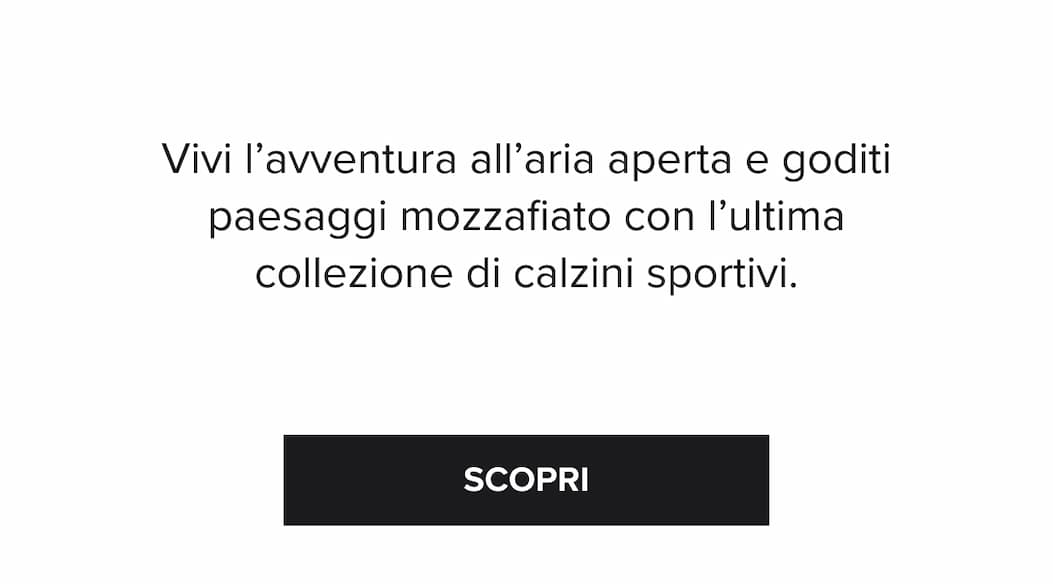 Vivi l’avventura all’aria aperta e goditi paesaggi mozzafiato con l’ultima collezione di calzini sportivi.

SCOPRI