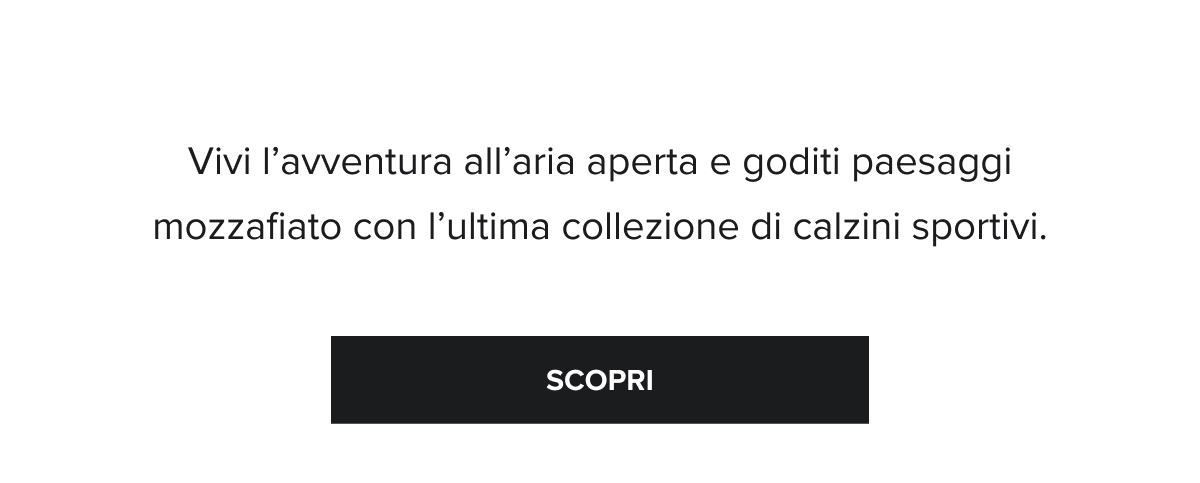 Vivi l'avventura all'aria aperta e goditi paesaggi mozzafiato con l'ultima collezione di calzini sportivi.

SCOPRI