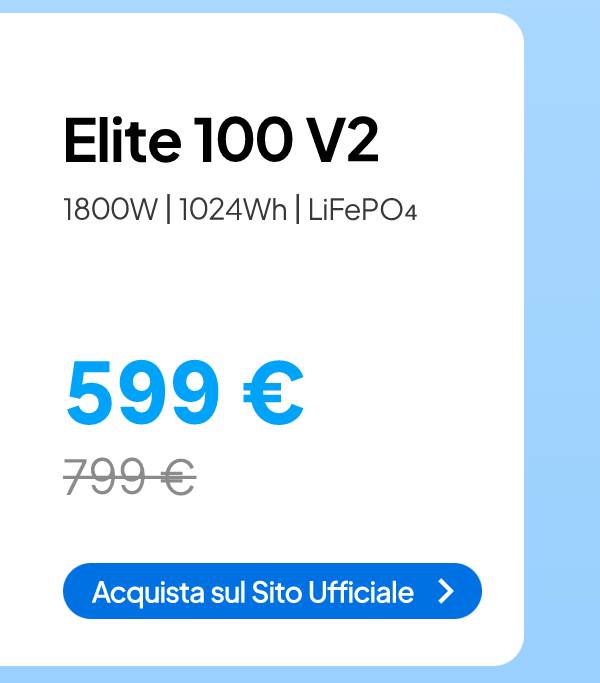 Elite 100 V2

1800W | 1024Wh | $LiFePO_4$

599 €

799 €

Acquista sul Sito Ufficiale >