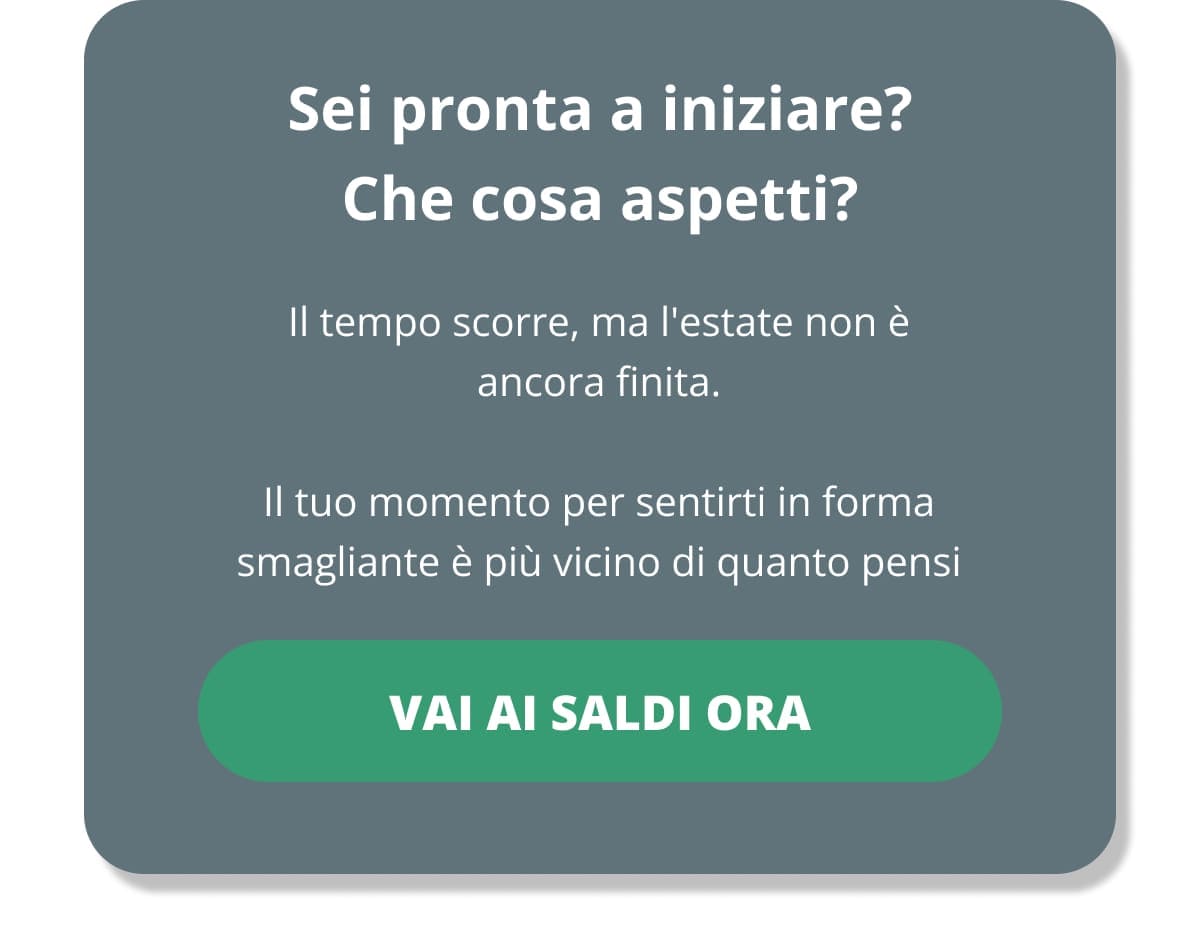 Sei pronta a iniziare?
Che cosa aspetti?

Il tempo scorre, ma l'estate non è ancora finita.

Il tuo momento per sentirti in forma smagliante è più vicino di quanto pensi

VAI AI SALDI ORA