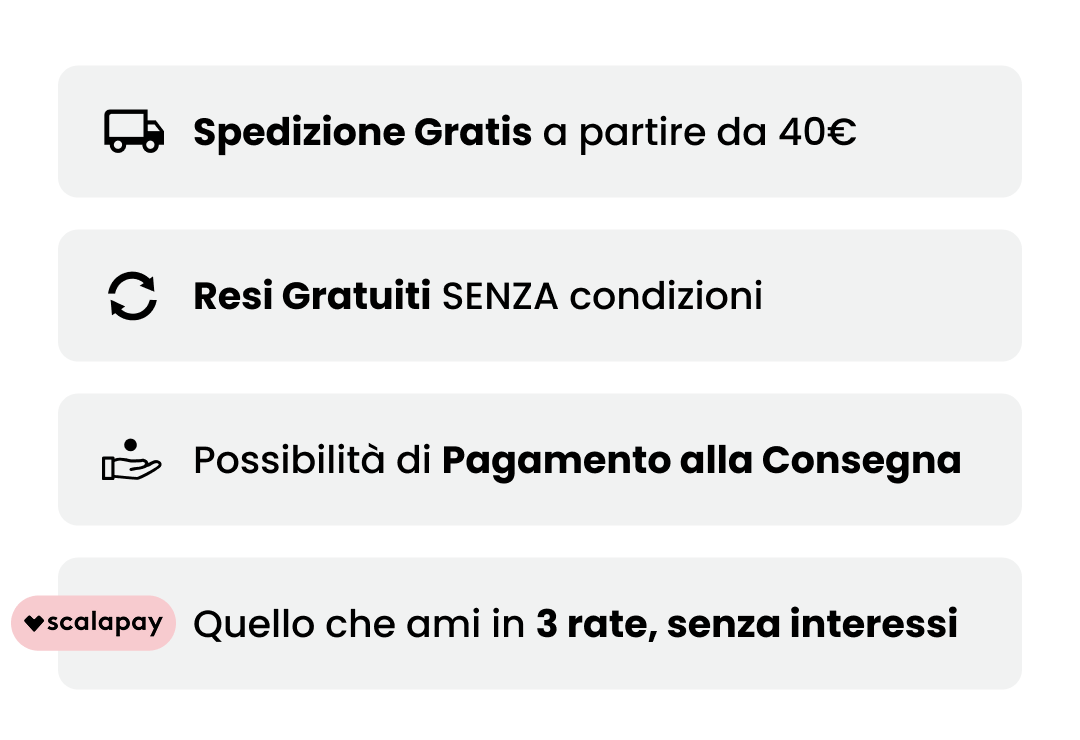 Spedizione Gratis a partire da 40€

Resi Gratuiti SENZA condizioni

Possibilità di Pagamento alla Consegna

scalapay Quello che ami in 3 rate, senza interessi