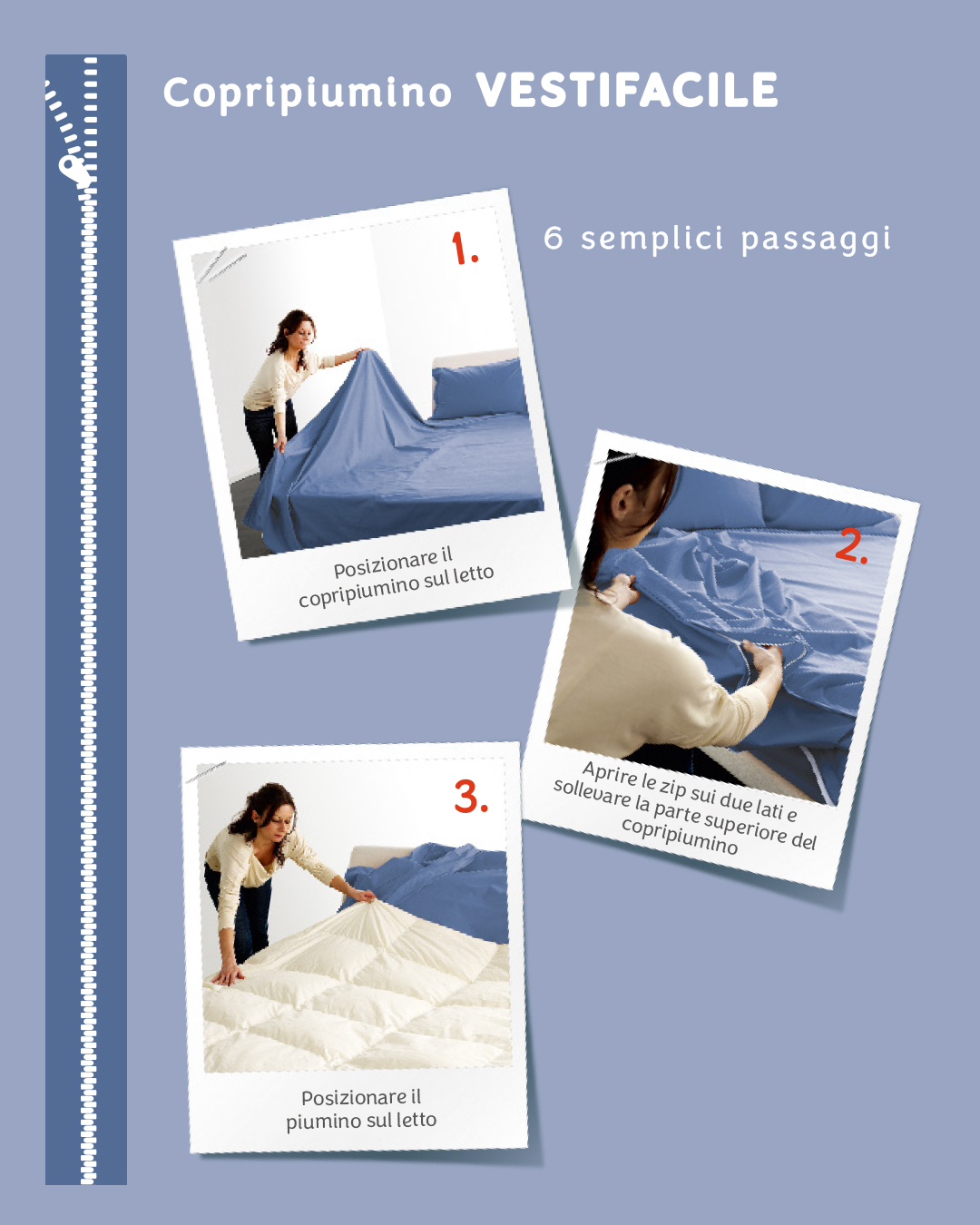 Copripiumino VESTIFACILE

6 semplici passaggi

1.

Posizionare il copripiumino sul letto

2.

Aprire le zip sui due lati e sollevare la parte superiore del copripiumino

3.

Posizionare il piumino sul letto