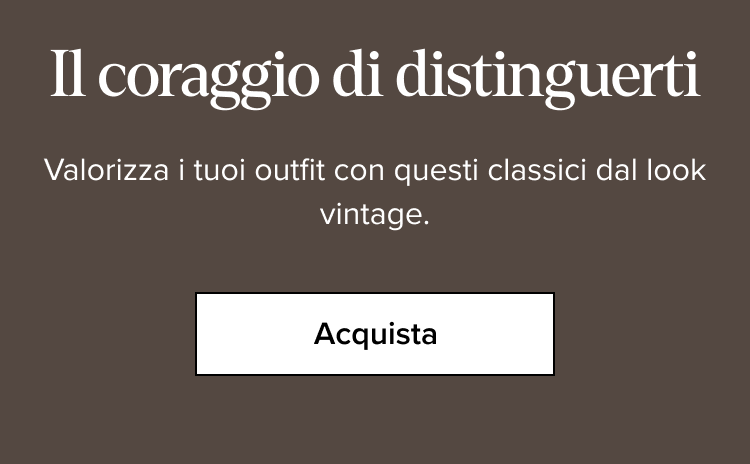 Il coraggio di distinguerti

Valorizza i tuoi outfit con questi classici dal look vintage.

Acquista