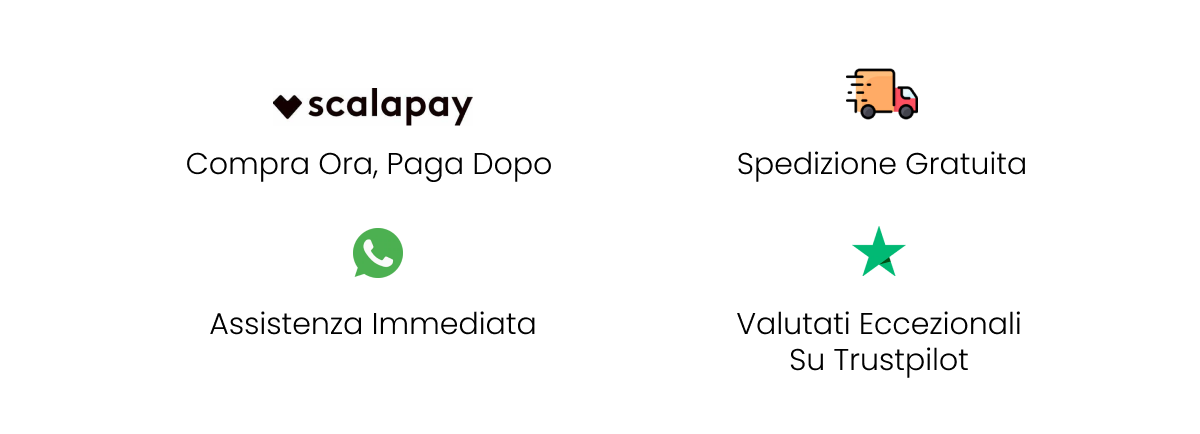 scalapay

Compra Ora, Paga Dopo

Assistenza Immediata

Spedizione Gratuita

Valutati Eccezionali
Su Trustpilot