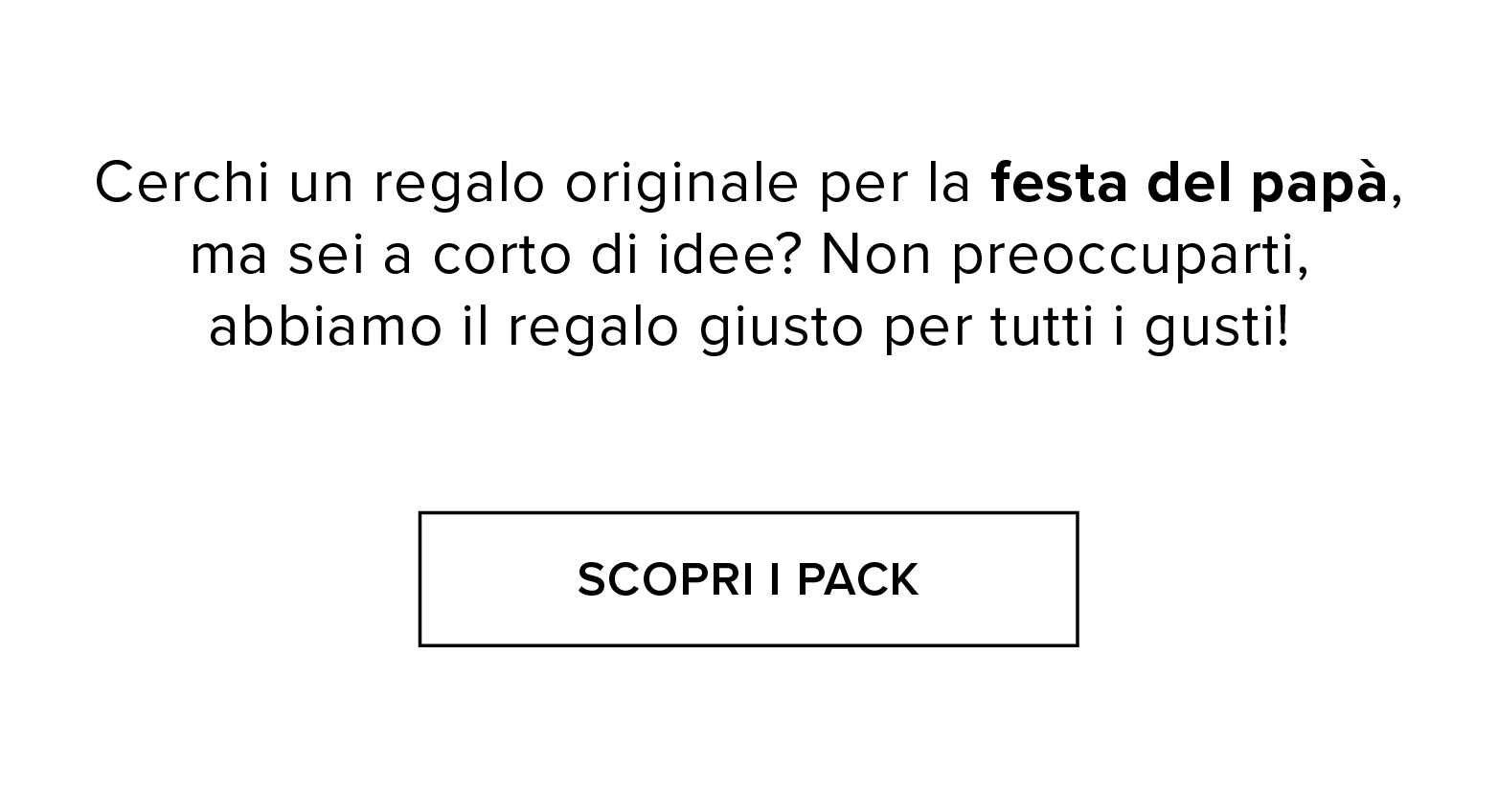 Cerchi un regalo originale per la festa del papà, ma sei a corto di idee? Non preoccuparti, abbiamo il regalo giusto per tutti i gusti!

SCOPRI I PACK