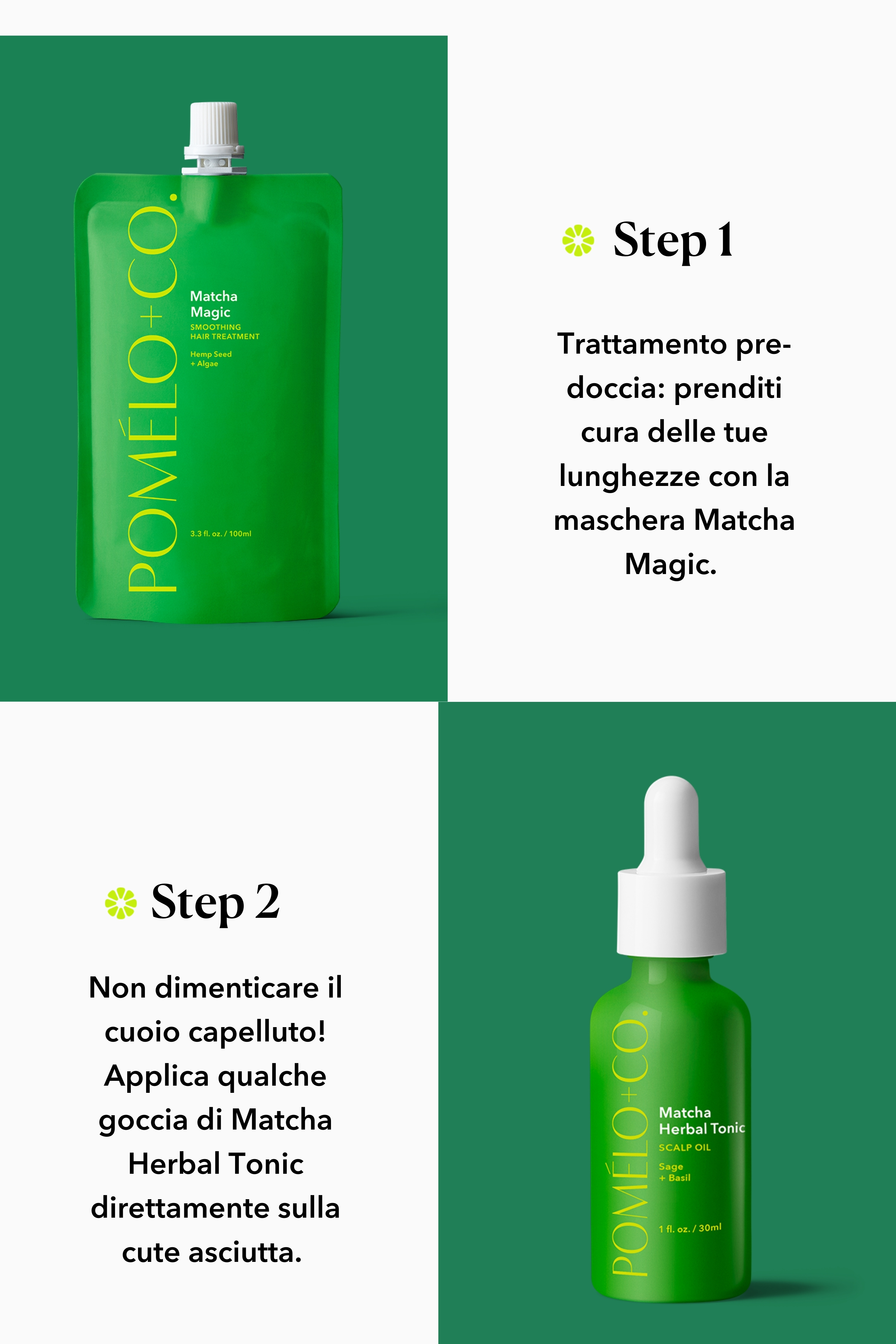 POMÉLO+CO.

Matcha Magic
SMOOTHING HAIR TREATMENT
Hemp Seed + Algae

3.3 fl. oz. / 100ml

Step 1

Trattamento pre-doccia: prenditi cura delle tue lunghezze con la maschera Matcha Magic.

Step 2

Non dimenticare il cuoio capelluto! Applica qualche goccia di Matcha Herbal Tonic direttamente sulla cute asciutta.

POMÉLO+CO.

Matcha Herbal Tonic
SCALP OIL
Sage + Basil

1 fl. oz. / 30ml