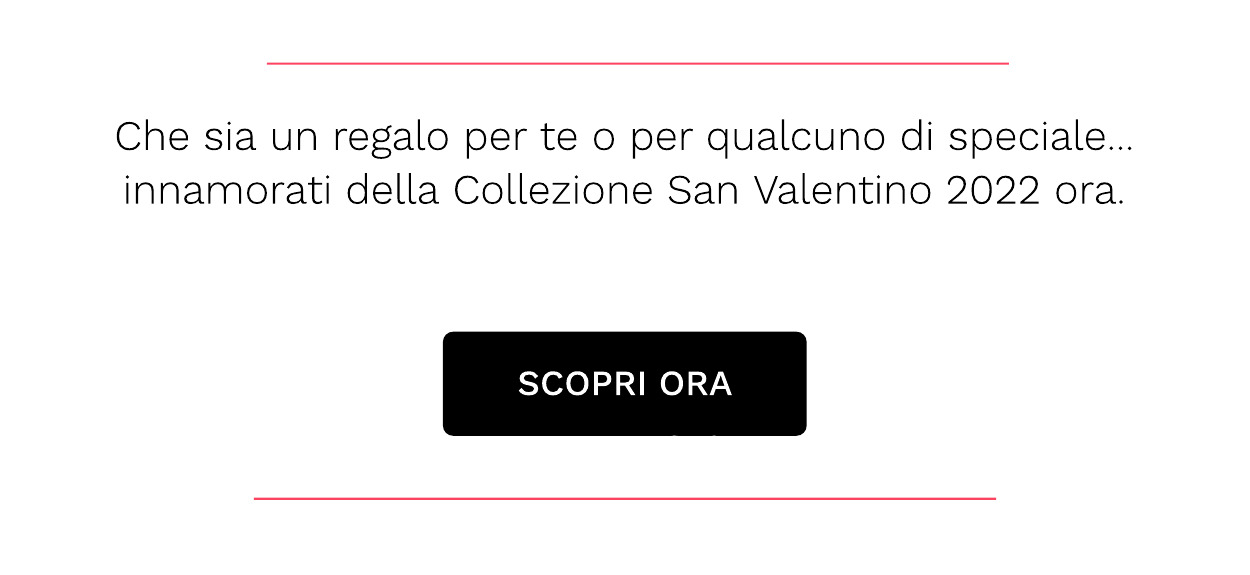 Che sia un regalo per te o per qualcuno di speciale... innamorati della Collezione San Valentino 2022 ora.

SCOPRI ORA