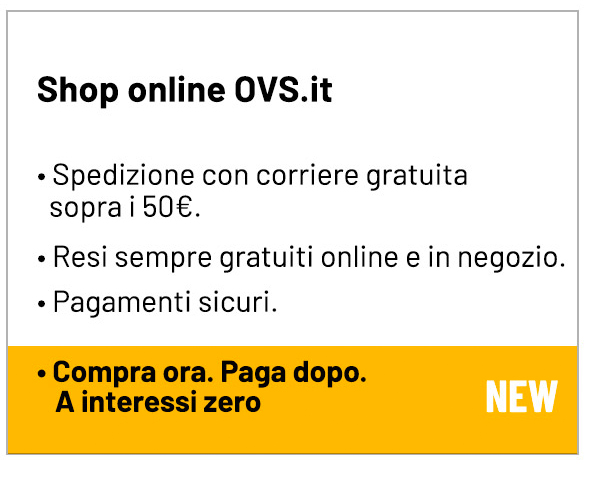 Shop online OVS.it

• Spedizione con corriere gratuita sopra i 50€.

• Resi sempre gratuiti online e in negozio.

• Pagamenti sicuri.

• Compra ora. Paga dopo. A interessi zero

NEW